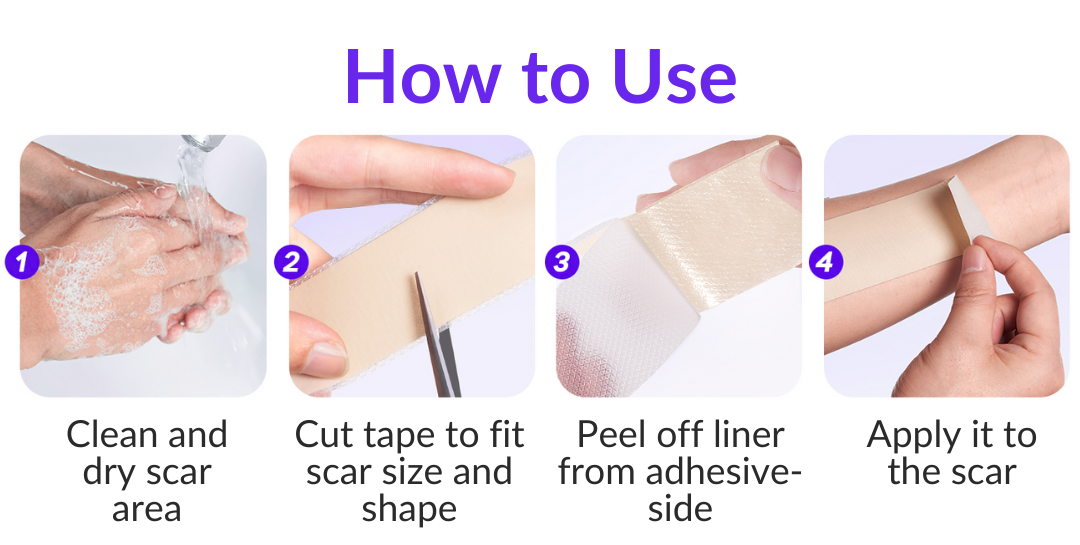 How to Use

1

Clean and dry scar area

2

Cut tape to fit scar size and shape

3

Peel off liner from adhesive-side

4

Apply it to the scar